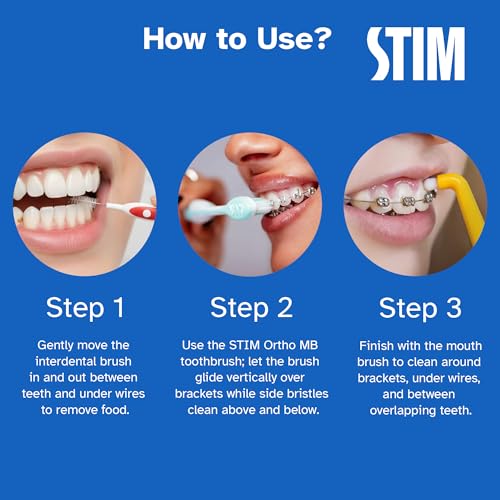 How to Use?

STIM

Step 1

Gently move the interdental brush in and out between teeth and under wires to remove food.

Step 2

Use the STIM Ortho MB toothbrush; let the brush glide vertically over brackets while side bristles clean above and below.

Step 3

Finish with the mouth brush to clean around brackets, under wires, and between overlapping teeth.