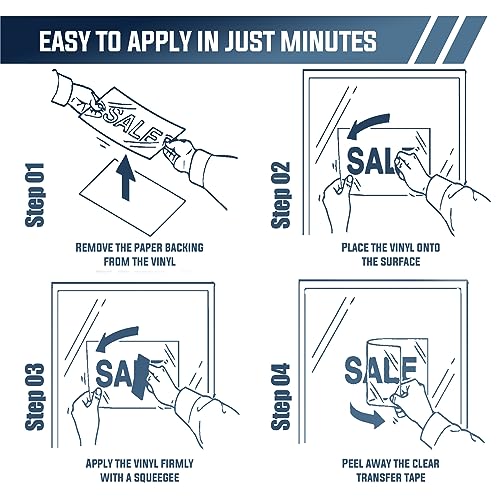 EASY TO APPLY IN JUST MINUTES

Step 01

SALE

REMOVE THE PAPER BACKING FROM THE VINYL

Step 02

SALE

PLACE THE VINYL ONTO THE SURFACE

Step 03

SALE

APPLY THE VINYL FIRMLY WITH A SQUEEGEE

Step 04

SALE

PEEL AWAY THE CLEAR TRANSFER TAPE