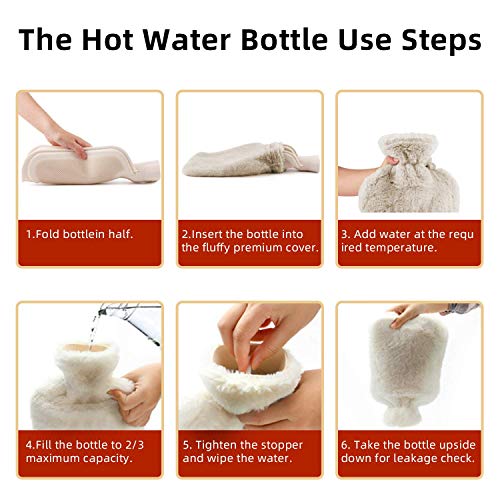 The Hot Water Bottle Use Steps

1.Fold bottlein half.

2.Insert the bottle into the fluffy premium cover.

3. Add water at the requ ired temperature.

4.Fill the bottle to 2/3 maximum capacity.

5. Tighten the stopper and wipe the water.

6. Take the bottle upside down for leakage check.