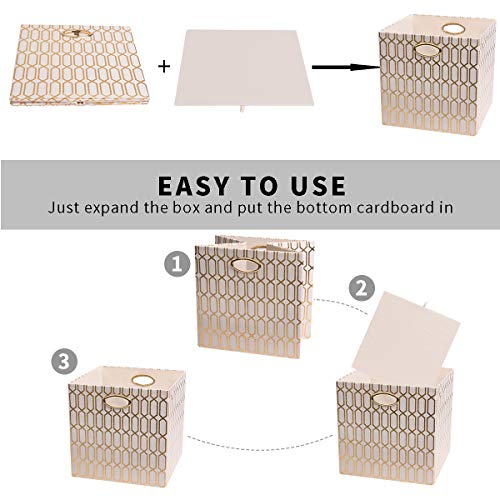 +

EASY TO USE
Just expand the box and put the bottom cardboard in

1

2

3