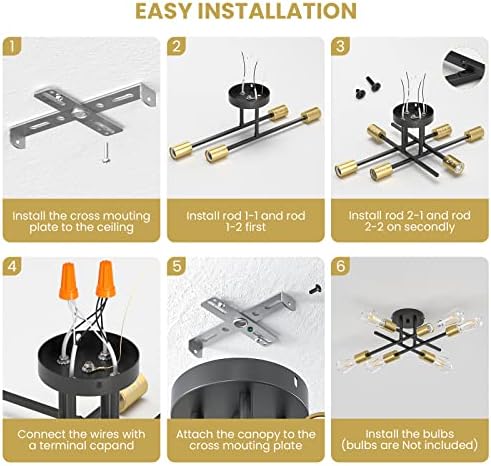 EASY INSTALLATION

1

Install the cross mouting plate to the ceiling

2

Install rod 1-1 and rod 1-2 first

3

Install rod 2-1 and rod 2-2 on secondly

4

Connect the wires with a terminal capand

5

Attach the canopy to the cross mouting plate

6

Install the bulbs (bulbs are Not included)