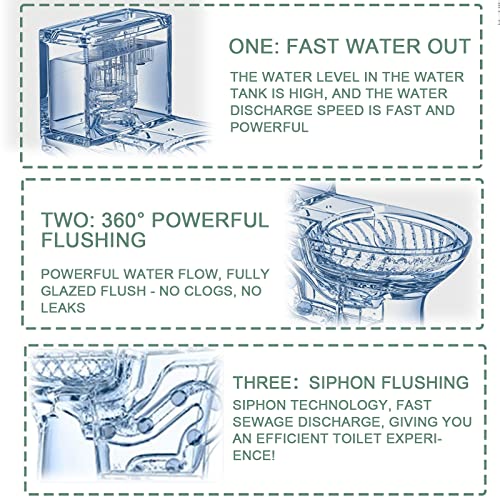 ONE: FAST WATER OUT

THE WATER LEVEL IN THE WATER TANK IS HIGH, AND THE WATER DISCHARGE SPEED IS FAST AND POWERFUL

TWO: 360° POWERFUL FLUSHING

POWERFUL WATER FLOW, FULLY GLAZED FLUSH - NO CLOGS, NO LEAKS

THREE: SIPHON FLUSHING

SIPHON TECHNOLOGY, FAST SEWAGE DISCHARGE, GIVING YOU AN EFFICIENT TOILET EXPERIENCE!