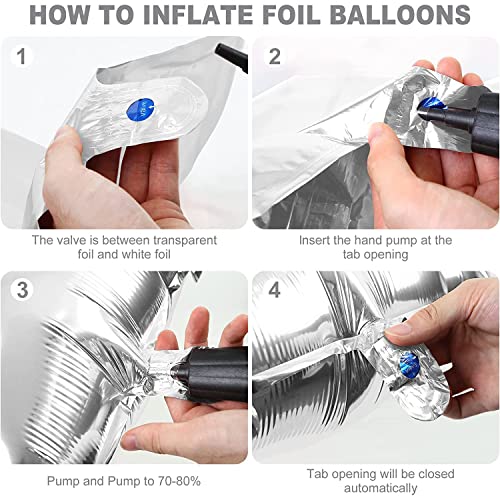 HOW TO INFLATE FOIL BALLOONS

1

The valve is between transparent foil and white foil

2

Insert the hand pump at the tab opening

3

Pump and Pump to 70-80%

4

Tab opening will be closed automatically