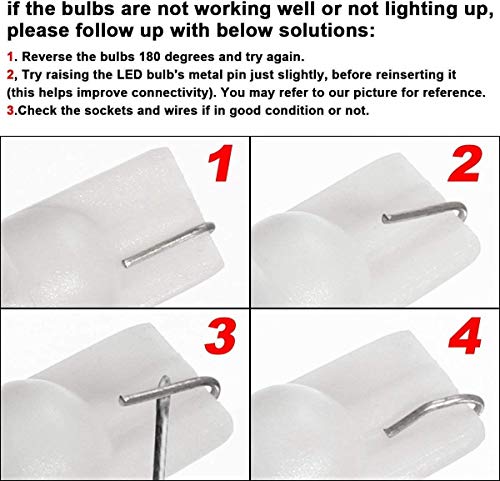 if the bulbs are not working well or not lighting up, please follow up with below solutions:

1. Reverse the bulbs 180 degrees and try again.
2, Try raising the LED bulb's metal pin just slightly, before reinserting it (this helps improve connectivity). You may refer to our picture for reference.
3.Check the sockets and wires if in good condition or not.

1

2

3

4