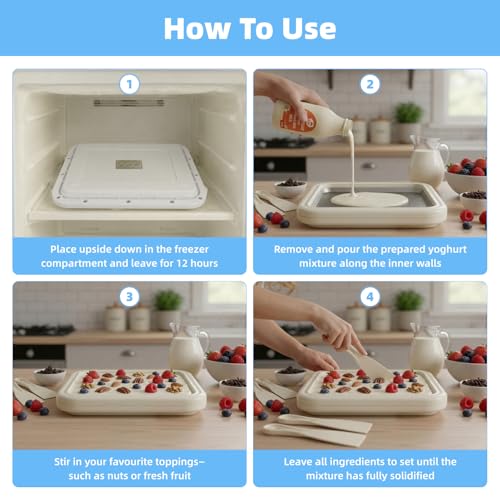 How To Use

1

Place upside down in the freezer compartment and leave for 12 hours

2

Remove and pour the prepared yoghurt mixture along the inner walls

3

Stir in your favourite toppings– such as nuts or fresh fruit

4

Leave all ingredients to set until the mixture has fully solidified