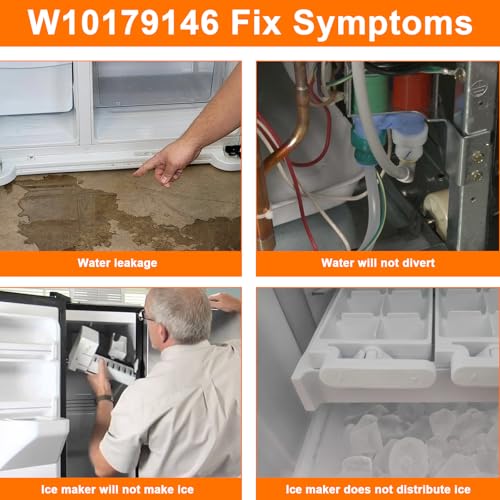 W10179146 Fix Symptoms

Water leakage

Water will not divert

Ice maker will not make ice

Ice maker does not distribute ice