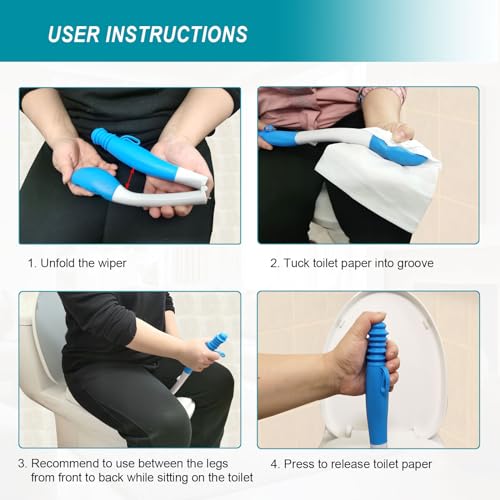 USER INSTRUCTIONS

1. Unfold the wiper

2. Tuck toilet paper into groove

3. Recommend to use between the legs from front to back while sitting on the toilet

4. Press to release toilet paper