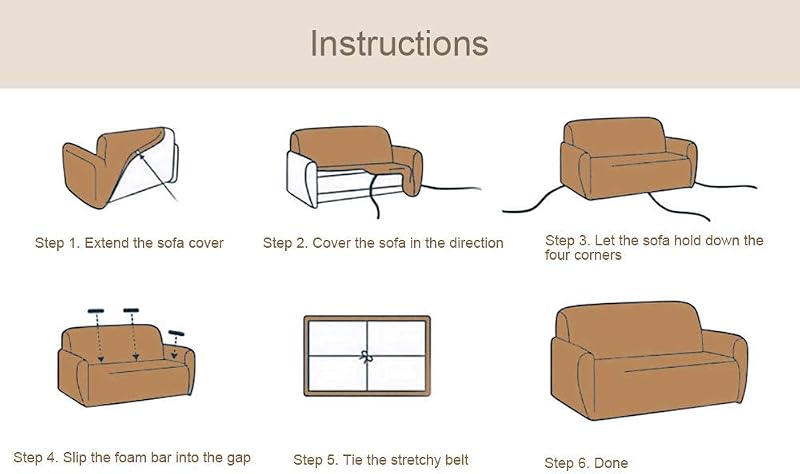 Instructions

Step 1. Extend the sofa cover

Step 2. Cover the sofa in the direction

Step 3. Let the sofa hold down the four corners

Step 4. Slip the foam bar into the gap

Step 5. Tie the stretchy belt

Step 6. Done