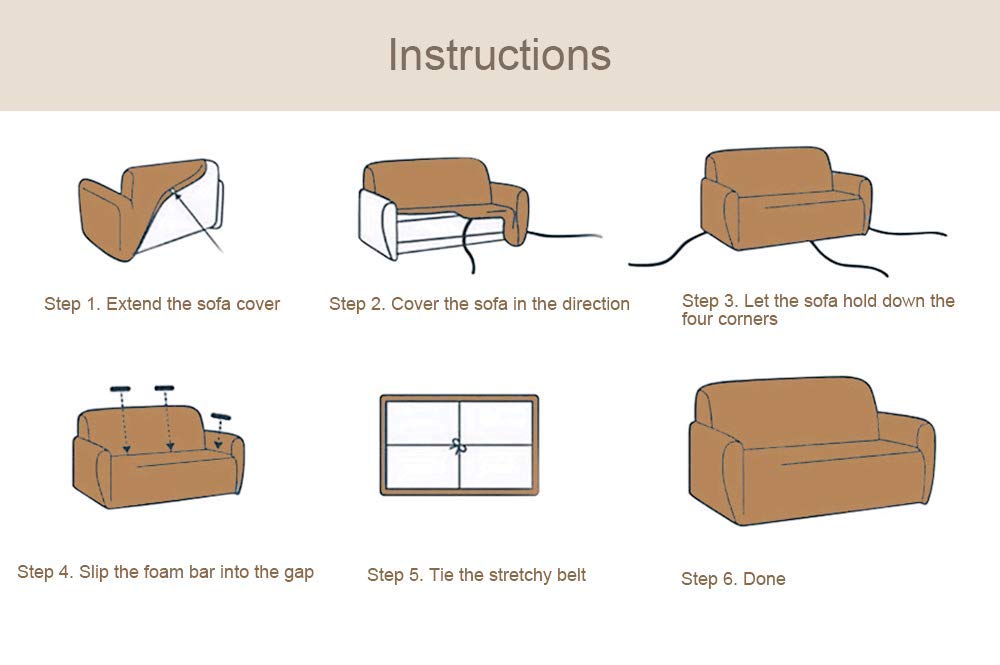 Instructions

Step 1. Extend the sofa cover

Step 2. Cover the sofa in the direction

Step 3. Let the sofa hold down the four corners

Step 4. Slip the foam bar into the gap

Step 5. Tie the stretchy belt

Step 6. Done