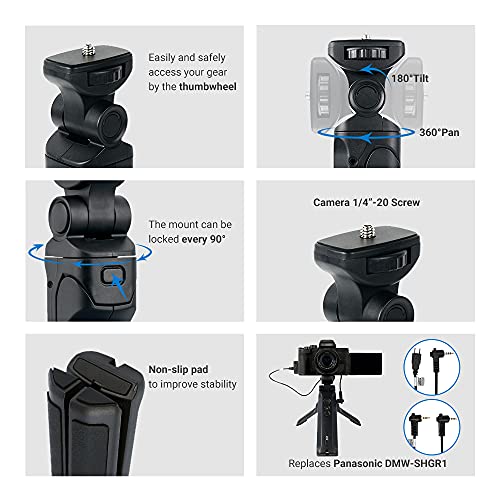 Easily and safely access your gear by the thumbwheel

180°Tilt

360°Pan

The mount can be locked every 90°

Camera 1/4"-20 Screw

Non-slip pad to improve stability

Replaces Panasonic DMW-SHGR1