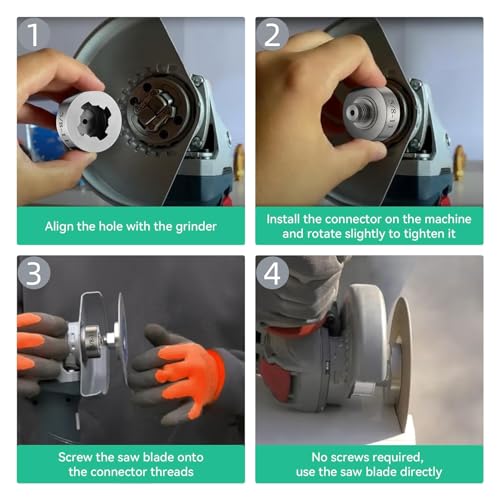 1

Align the hole with the grinder

2

Install the connector on the machine and rotate slightly to tighten it

3

Screw the saw blade onto the connector threads

4

No screws required, use the saw blade directly