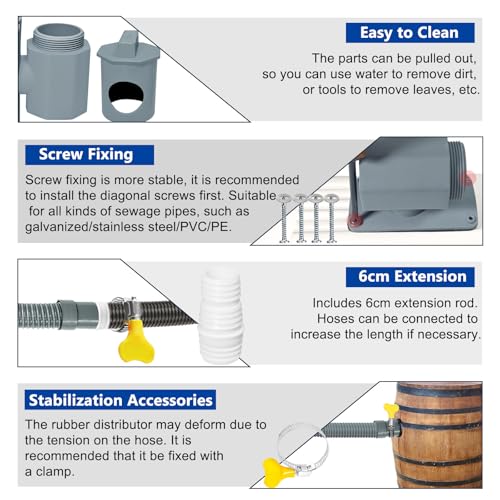 Easy to Clean

The parts can be pulled out, so you can use water to remove dirt, or tools to remove leaves, etc.

Screw Fixing

Screw fixing is more stable, it is recommended to install the diagonal screws first. Suitable for all kinds of sewage pipes, such as galvanized/stainless steel/PVC/PE.

6cm Extension

Includes 6cm extension rod. Hoses can be connected to increase the length if necessary.

Stabilization Accessories

The rubber distributor may deform due to the tension on the hose. It is recommended that it be fixed with a clamp.