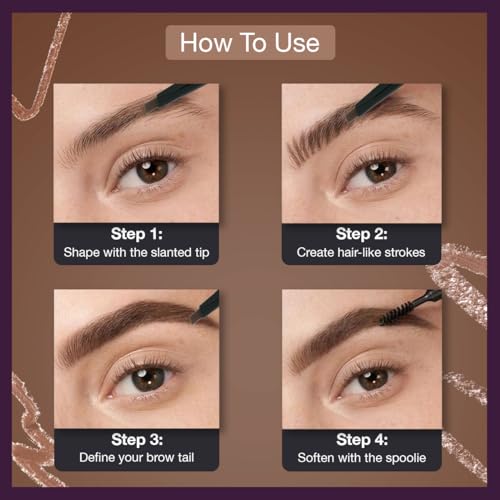 How To Use

Step 1:
Shape with the slanted tip

Step 2:
Create hair-like strokes

Step 3:
Define your brow tail

Step 4:
Soften with the spoolie