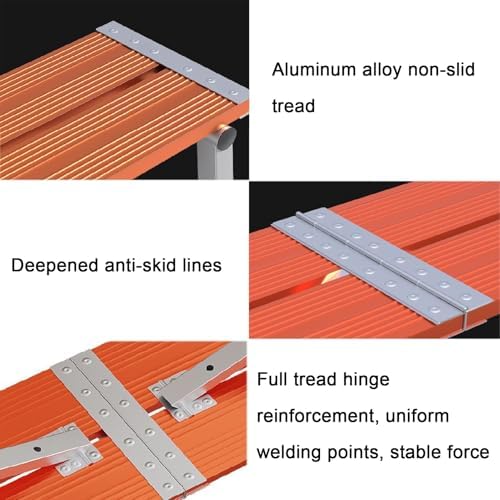 Aluminum alloy non-slid tread

Deepened anti-skid lines

Full tread hinge reinforcement, uniform welding points, stable force