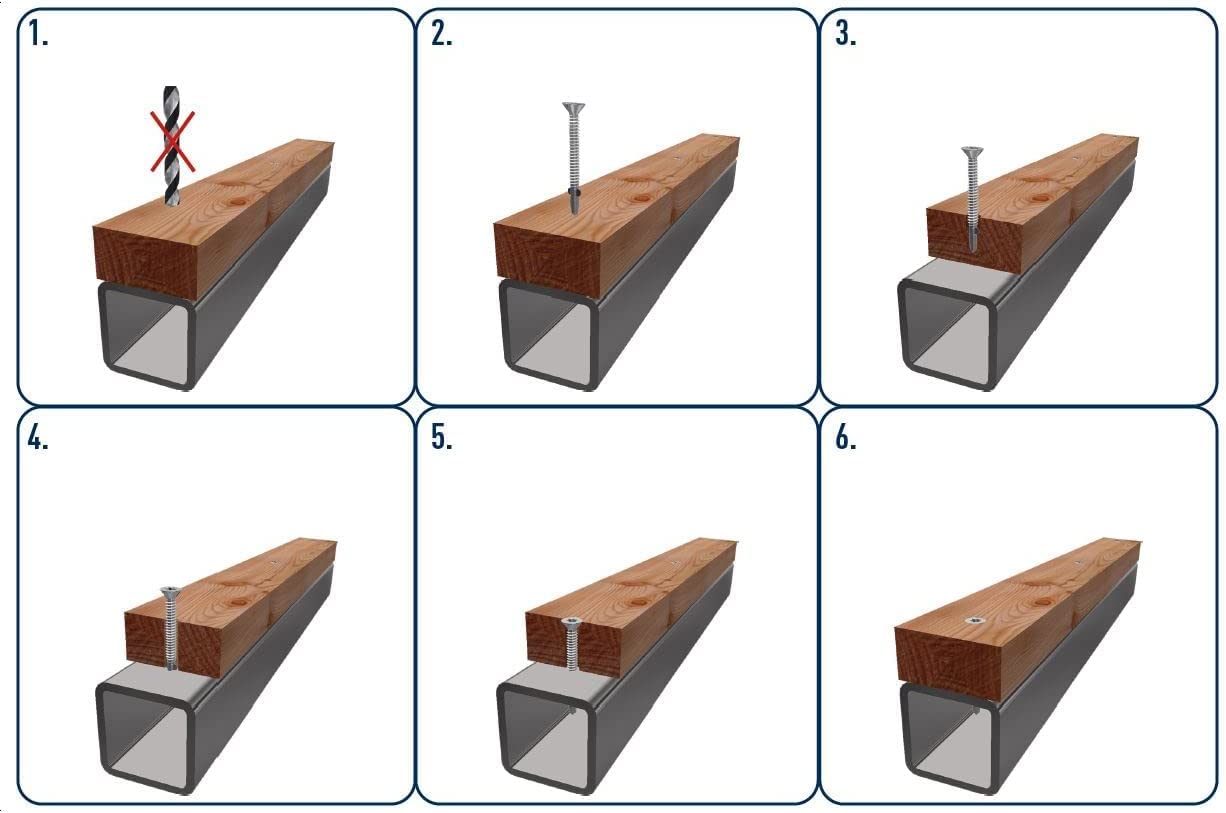 1.

2.

3.

4.

5.

6.