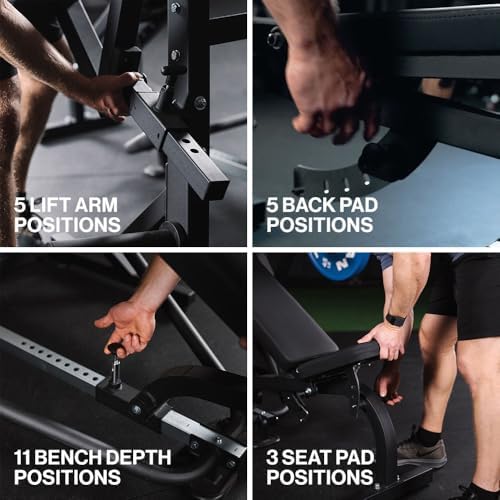 5 LIFT ARM POSITIONS

5 BACK PAD POSITIONS

11 BENCH DEPTH POSITIONS

3 SEAT PAD POSITIONS