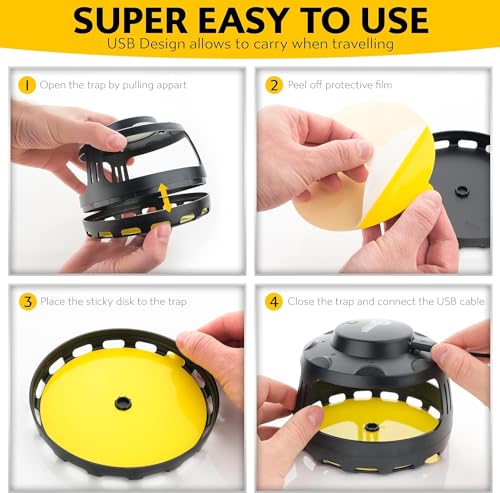 SUPER EASY TO USE
USB Design allows to carry when travelling

1 Open the trap by pulling appart

2 Peel off protective film

3 Place the sticky disk to the trap

4 Close the trap and connect the USB cable