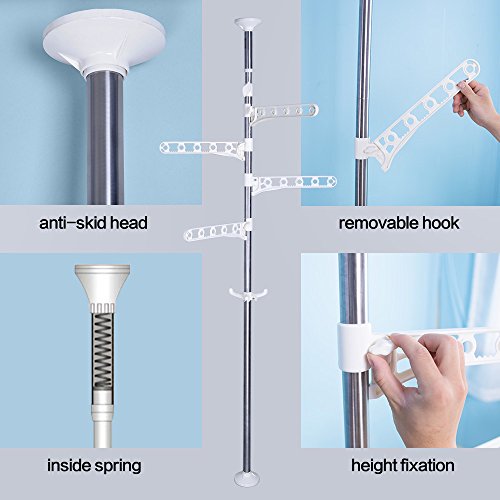 anti-skid head

removable hook

inside spring

height fixation