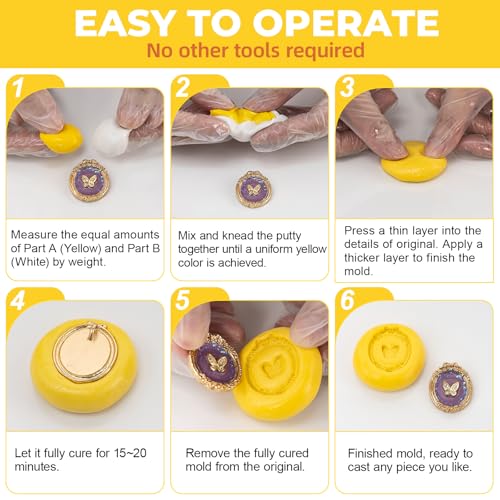 EASY TO OPERATE
No other tools required

1
Measure the equal amounts of Part A (Yellow) and Part B (White) by weight.

2
Mix and knead the putty together until a uniform yellow color is achieved.

3
Press a thin layer into the details of original. Apply a thicker layer to finish the mold.

4
Let it fully cure for 15~20 minutes.

5
Remove the fully cured mold from the original.

6
Finished mold, ready to cast any piece you like.