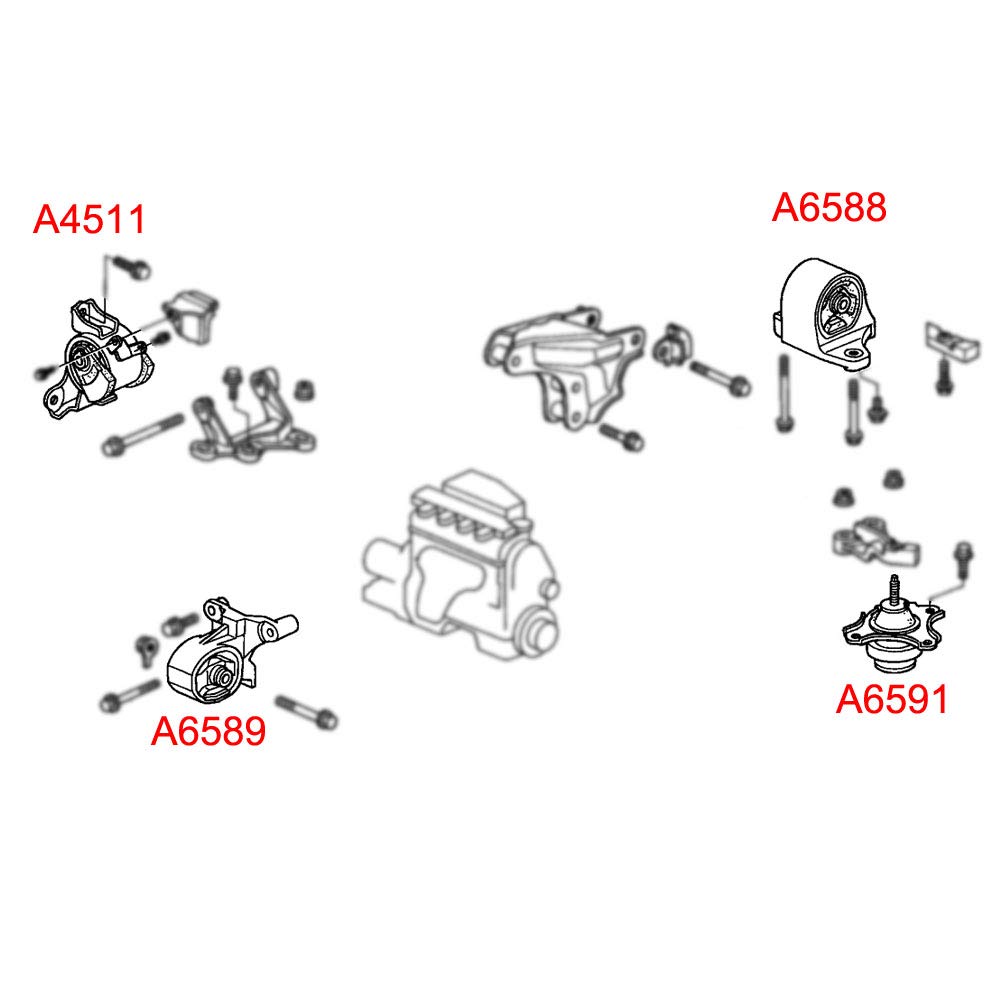 A4511

A6588

A6589

A6591