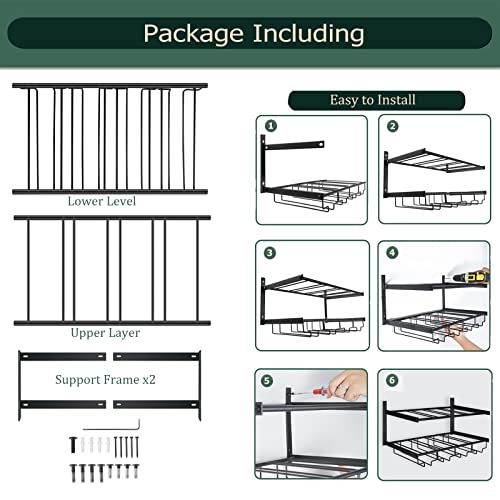 Package Including

Lower Level

Upper Layer

Support Frame x2

Easy to Install

1

2

3

4

5

6