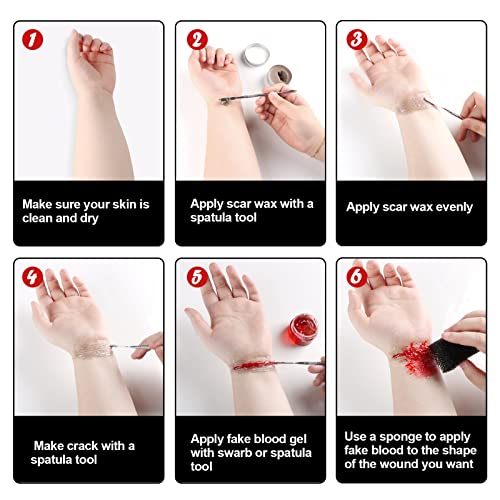 1

Make sure your skin is clean and dry

2

Apply scar wax with a spatula tool

3

Apply scar wax evenly

4

Make crack with a spatula tool

5

Apply fake blood gel with swarb or spatula tool

6

Use a sponge to apply fake blood to the shape of the wound you want