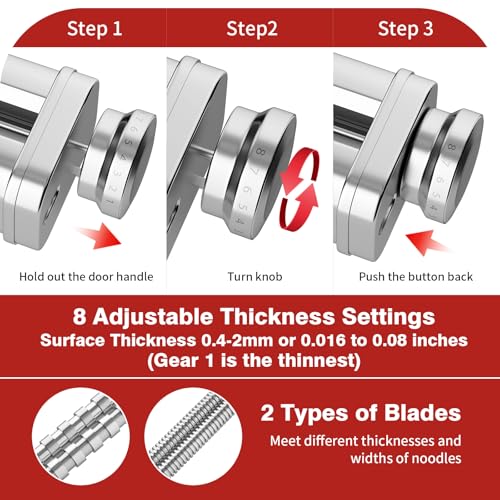 Step 1

Step2

Step 3

7 6 5 4 3 2 1

8 7 6 5 4

8 7 6 5 4

Hold out the door handle

Turn knob

Push the button back

8 Adjustable Thickness Settings
Surface Thickness 0.4-2mm or 0.016 to 0.08 inches
(Gear 1 is the thinnest)

2 Types of Blades
Meet different thicknesses and widths of noodles