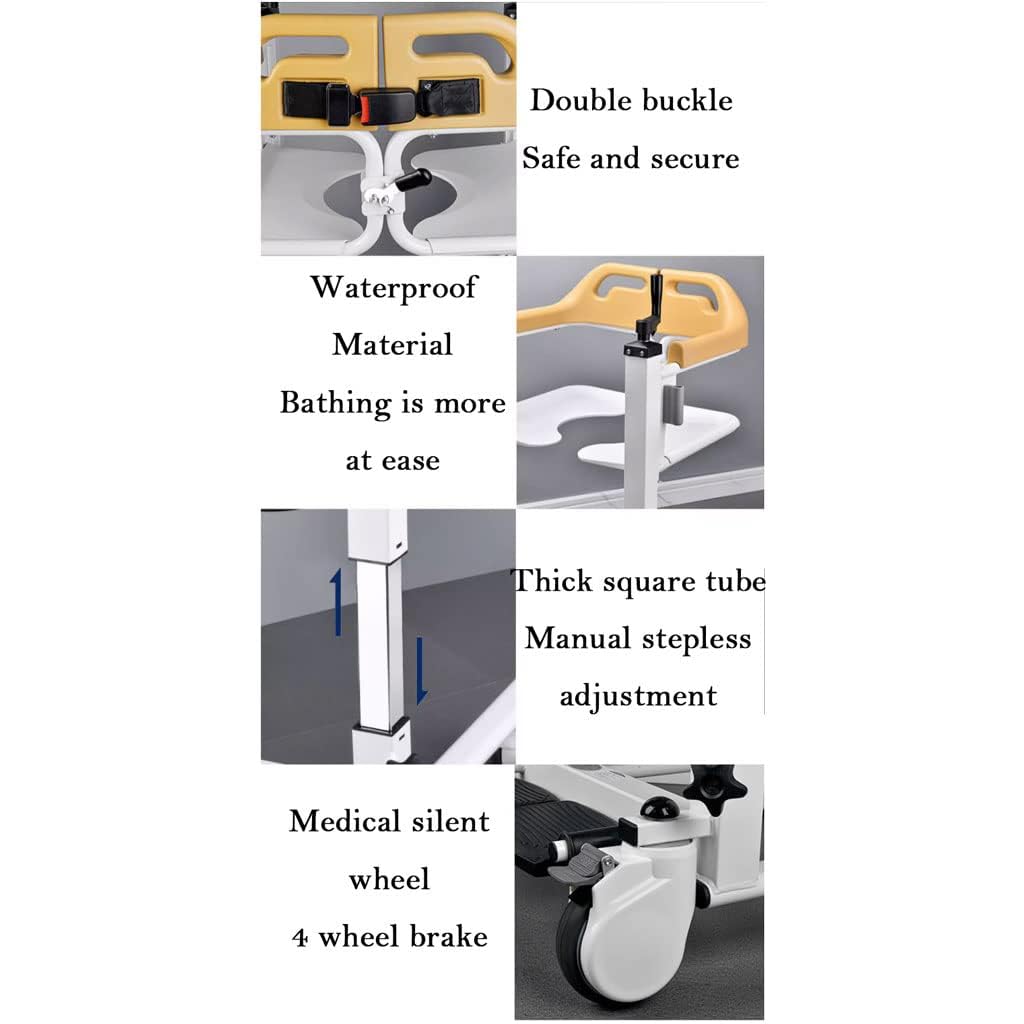 Double buckle
Safe and secure

Waterproof
Material
Bathing is more
at ease

Thick square tube
Manual stepless
adjustment

Medical silent
wheel
4 wheel brake