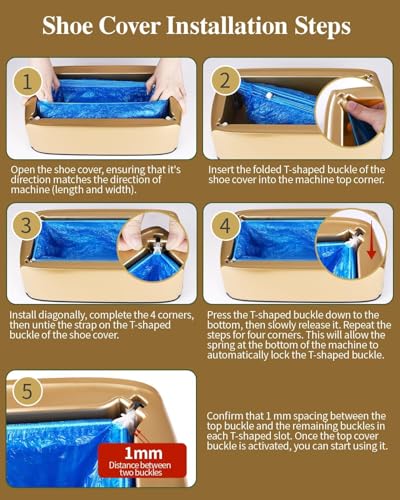 Shoe Cover Installation Steps

1

Open the shoe cover, ensuring that it's direction matches the direction of machine (length and width).

2

Insert the folded T-shaped buckle of the shoe cover into the machine top corner.

3

Install diagonally, complete the 4 corners, then untie the strap on the T-shaped buckle of the shoe cover.

4

Press the T-shaped buckle down to the bottom, then slowly release it. Repeat the steps for four corners. This will allow the spring at the bottom of the machine to automatically lock the T-shaped buckle.

5

1mm
Distance between two buckles

Confirm that 1 mm spacing between the top buckle and the remaining buckles in each T-shaped slot. Once the top cover buckle is activated, you can start using it.