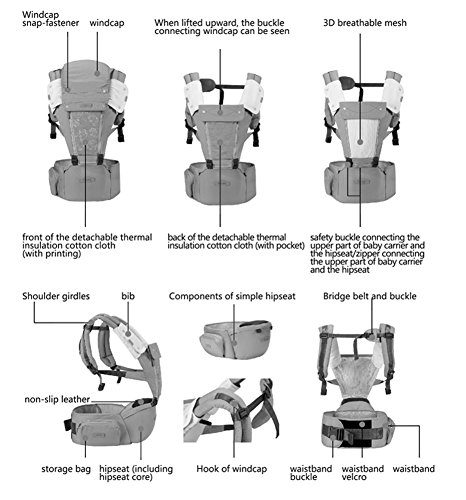 Windcap snap-fastener

windcap

When lifted upward, the buckle connecting windcap can be seen

3D breathable mesh

front of the detachable thermal insulation cotton cloth (with printing)

back of the detachable thermal insulation cotton cloth (with pocket)

safety buckle connecting the upper part of baby carrier and the hipseat/zipper connecting the upper part of baby carrier and the hipseat

Shoulder girdles

bib

Components of simple hipseat

Bridge belt and buckle

non-slip leather

storage bag

hipseat (including hipseat core)

Hook of windcap

waistband buckle

waistband velcro

waistband