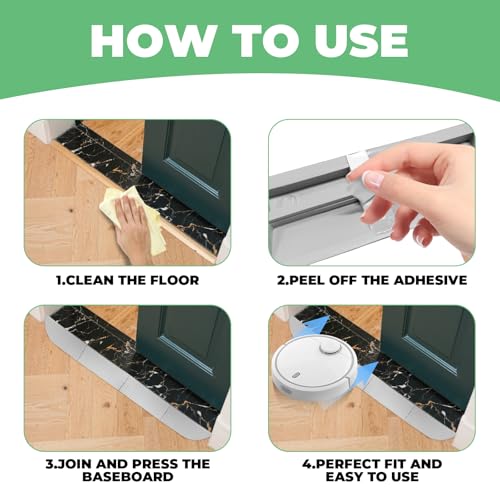 HOW TO USE

1.CLEAN THE FLOOR

2.PEEL OFF THE ADHESIVE

3.JOIN AND PRESS THE BASEBOARD

4.PERFECT FIT AND EASY TO USE