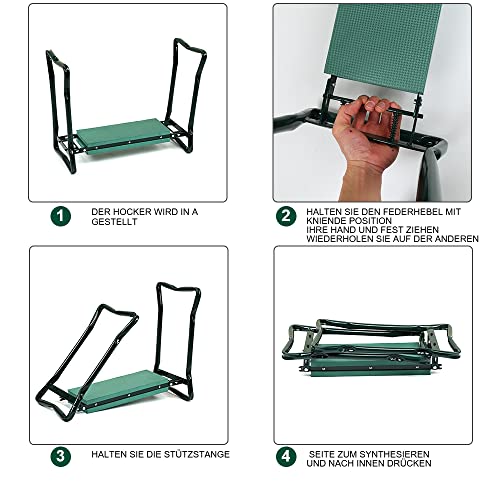 1 DER HOCKER WIRD IN A GESTELLT

2 HALTEN SIE DEN FEDERHEBEL MIT KNIENDE POSITION
IHRE HAND UND FEST ZIEHEN
WIEDERHOLEN SIE AUF DER ANDEREN

3 HALTEN SIE DIE STÜTZSTANGE

4 SEITE ZUM SYNTHESIEREN
UND NACH INNEN DRÜCKEN