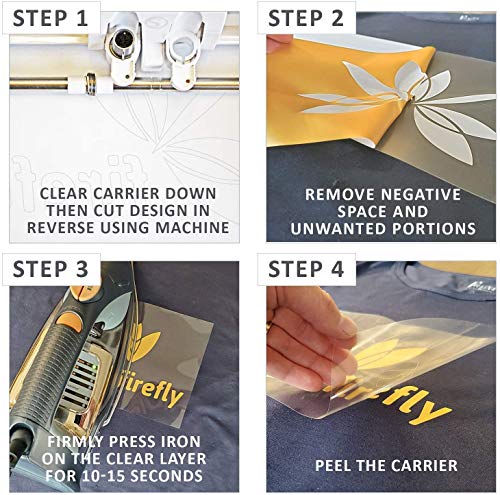 STEP 1

CLEAR CARRIER DOWN THEN CUT DESIGN IN REVERSE USING MACHINE

STEP 2

REMOVE NEGATIVE SPACE AND UNWANTED PORTIONS

STEP 3

firefly

FIRMLY PRESS IRON ON THE CLEAR LAYER FOR 10-15 SECONDS

STEP 4

firefly

PEEL THE CARRIER