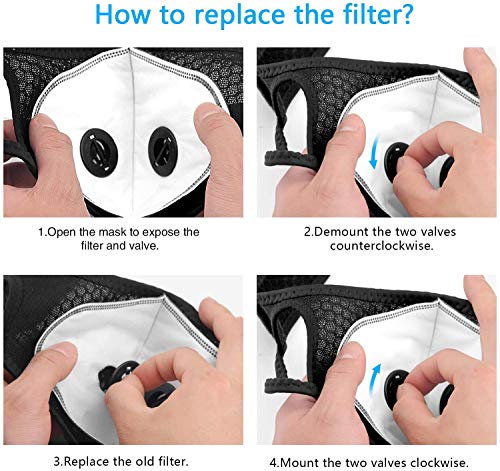 How to replace the filter?

1.Open the mask to expose the filter and valve.

2.Demount the two valves counterclockwise.

3.Replace the old filter.

4.Mount the two valves clockwise.