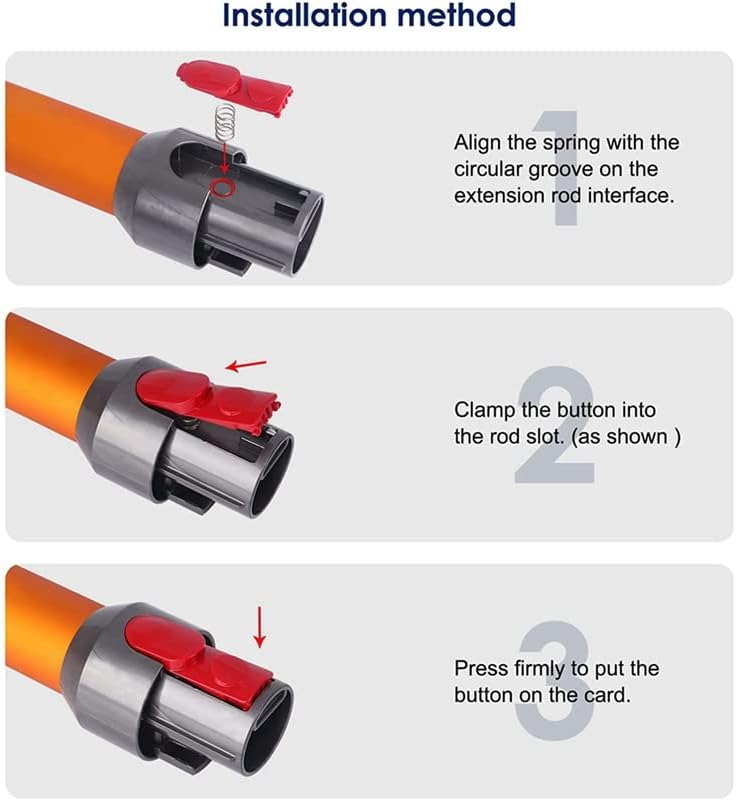 Installation method

1

Align the spring with the circular groove on the extension rod interface.

2

Clamp the button into the rod slot. (as shown )

3

Press firmly to put the button on the card.