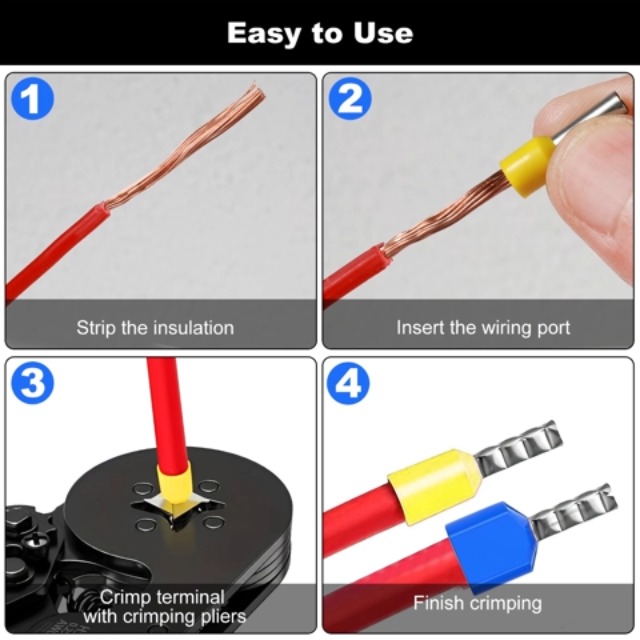 Easy to Use

1
Strip the insulation

2
Insert the wiring port

3
Crimp terminal with crimping pliers

4
Finish crimping