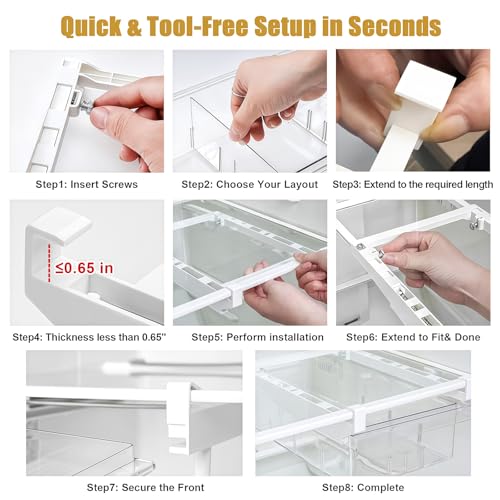 Quick & Tool-Free Setup in Seconds

Step1: Insert Screws

Step2: Choose Your Layout

Step3: Extend to the required length

≤0.65 in

Step4: Thickness less than 0.65"

Step5: Perform installation

Step6: Extend to Fit& Done

Step7: Secure the Front

Step8: Complete