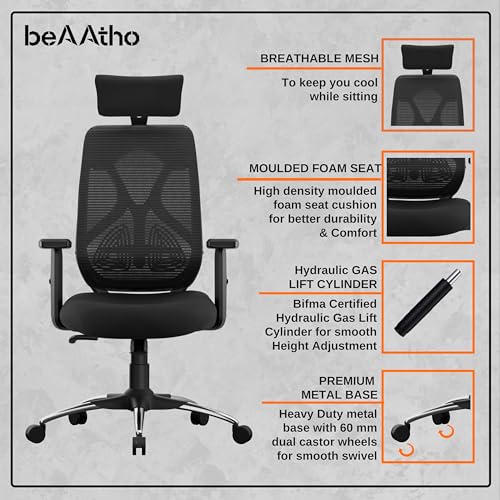 beAAtho

BREATHABLE MESH

To keep you cool while sitting

MOULDED FOAM SEAT

High density moulded foam seat cushion for better durability & Comfort

Hydraulic GAS LIFT CYLINDER

Bifma Certified Hydraulic Gas Lift Cylinder for smooth Height Adjustment

PREMIUM METAL BASE

Heavy Duty metal base with 60 mm dual castor wheels for smooth swivel