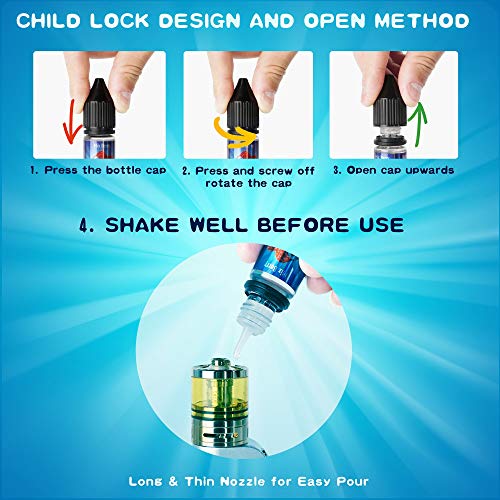 CHILD LOCK DESIGN AND OPEN METHOD

1. Press the bottle cap

2. Press and screw off rotate the cap

3. Open cap upwards

4. SHAKE WELL BEFORE USE

Long & Thin Nozzle for Easy Pour