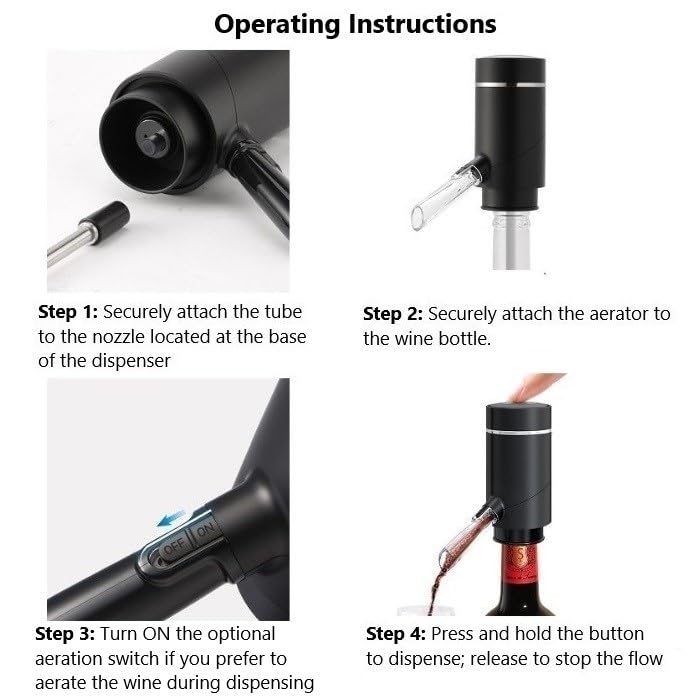 Operating Instructions

Step 1: Securely attach the tube to the nozzle located at the base of the dispenser

Step 2: Securely attach the aerator to the wine bottle.

OFF ON

Step 3: Turn ON the optional aeration switch if you prefer to aerate the wine during dispensing

Step 4: Press and hold the button to dispense; release to stop the flow