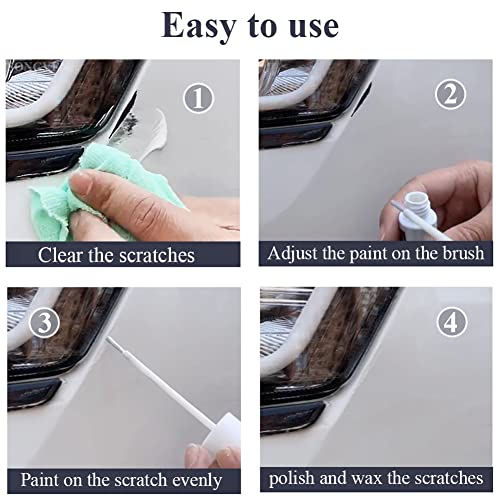 Easy to use

①

Clear the scratches

②

Adjust the paint on the brush

③

Paint on the scratch evenly

④

polish and wax the scratches