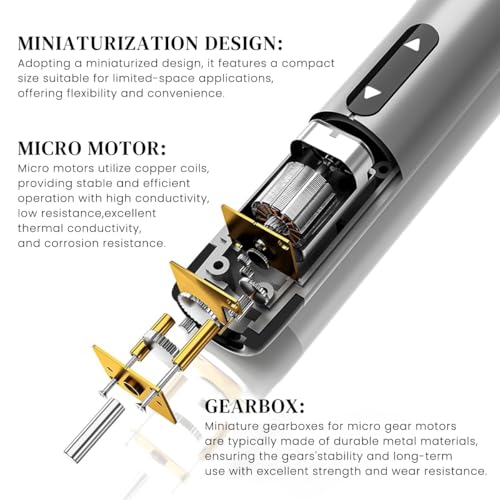 MINIATURIZATION DESIGN:
Adopting a miniaturized design, it features a compact size suitable for limited-space applications, offering flexibility and convenience.

MICRO MOTOR:
Micro motors utilize copper coils, providing stable and efficient operation with high conductivity, low resistance,excellent thermal conductivity, and corrosion resistance.

GEARBOX:
Miniature gearboxes for micro gear motors are typically made of durable metal materials, ensuring the gears'stability and long-term use with excellent strength and wear resistance.