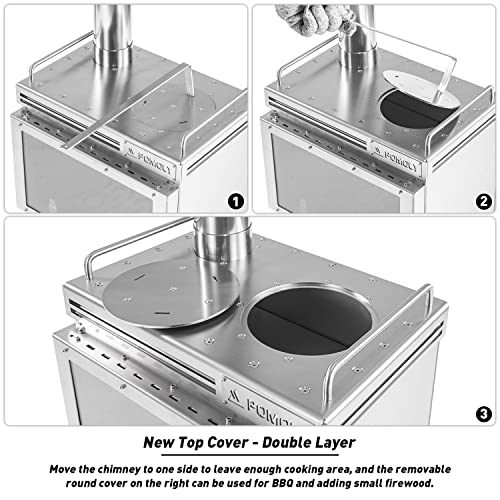 FOMOLY

1

FOMOLY

2

FOMOLY

3

New Top Cover - Double Layer

Move the chimney to one side to leave enough cooking area, and the removable round cover on the right can be used for BBQ and adding small firewood.