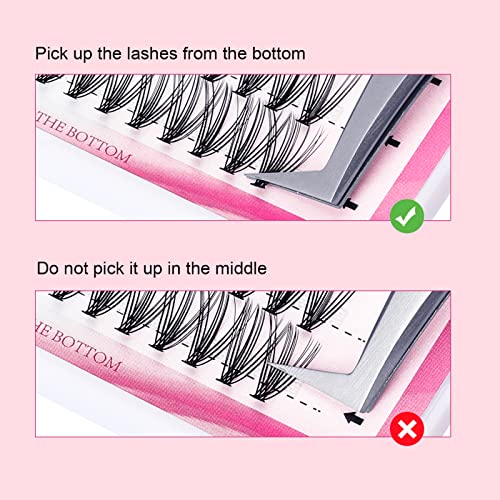 Pick up the lashes from the bottom

THE BOTTOM

Do not pick it up in the middle

HE BOTTOM