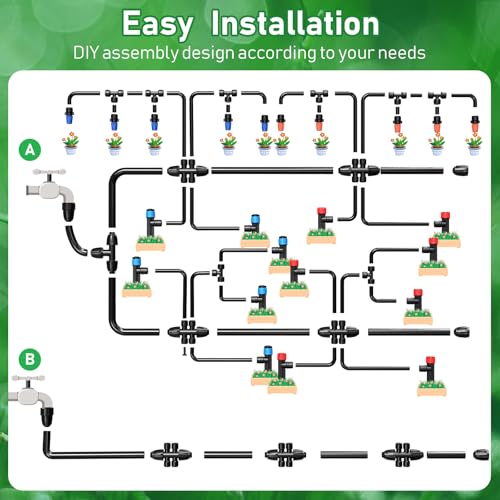 Easy Installation
DIY assembly design according to your needs

A

B