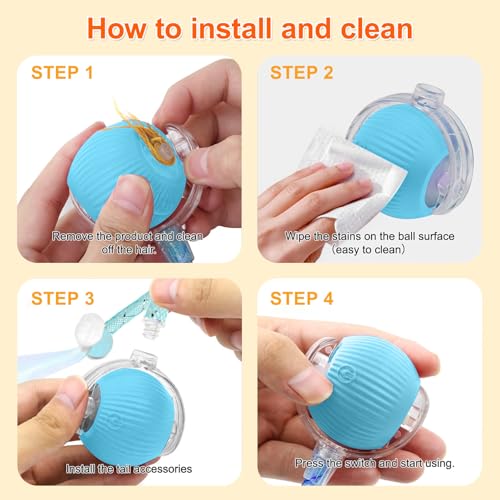 How to install and clean

STEP 1

Remove the product and clean off the hair.

STEP 2

Wipe the stains on the ball surface (easy to clean)

STEP 3

Install the tail accessories

STEP 4

Press the switch and start using.