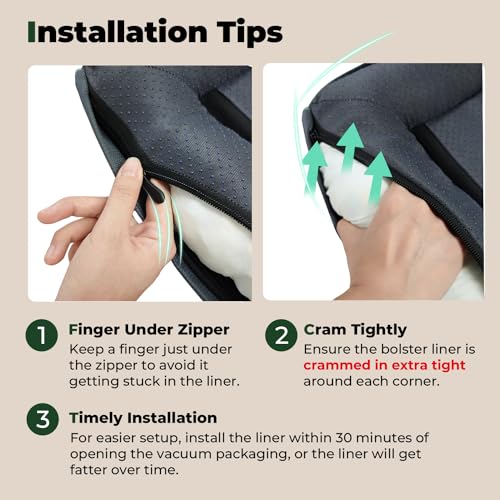 Installation Tips

1 Finger Under Zipper
Keep a finger just under the zipper to avoid it getting stuck in the liner.

2 Cram Tightly
Ensure the bolster liner is crammed in extra tight around each corner.

3 Timely Installation
For easier setup, install the liner within 30 minutes of opening the vacuum packaging, or the liner will get fatter over time.