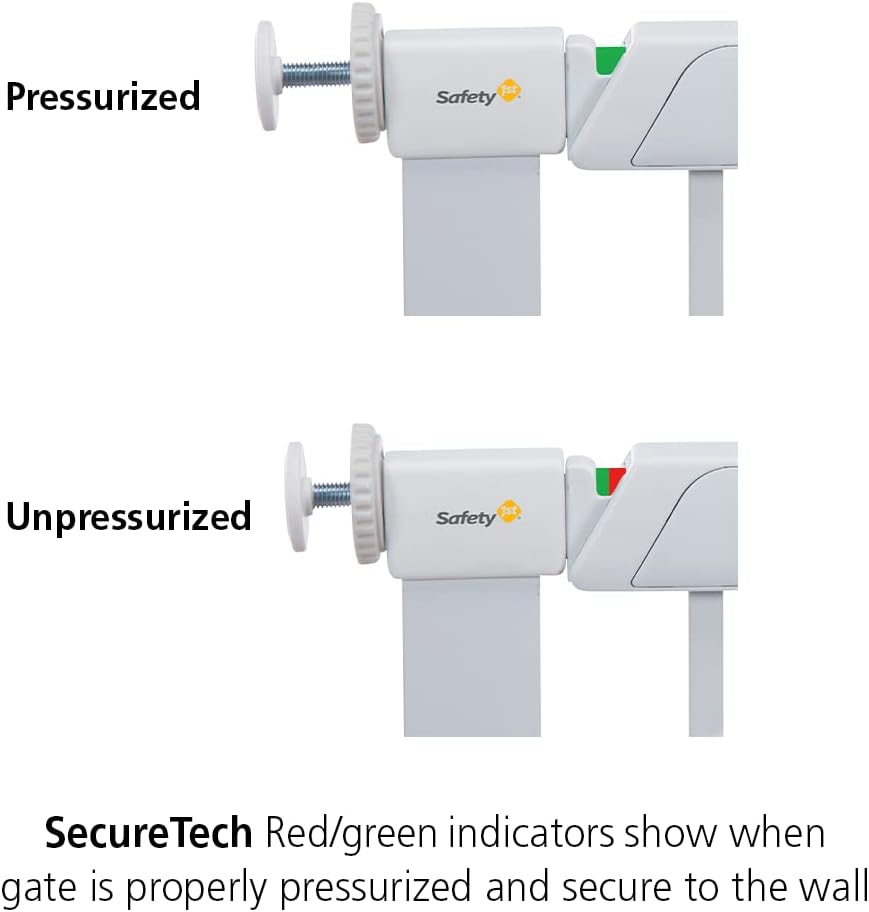 Pressurized

Safety 1st

Unpressurized

Safety 1st

SecureTech Red/green indicators show when gate is properly pressurized and secure to the wall