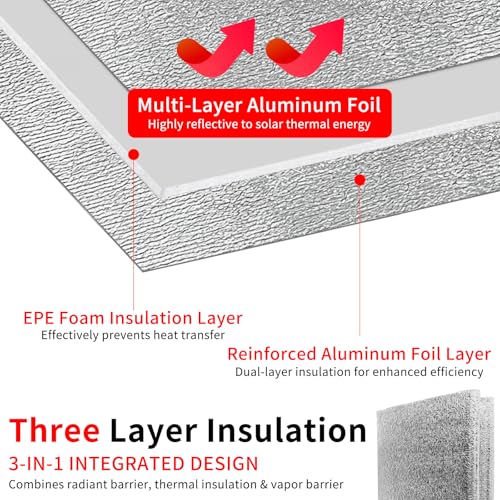 Multi-Layer Aluminum Foil
Highly reflective to solar thermal energy

EPE Foam Insulation Layer
Effectively prevents heat transfer

Reinforced Aluminum Foil Layer
Dual-layer insulation for enhanced efficiency

Three Layer Insulation
3-IN-1 INTEGRATED DESIGN
Combines radiant barrier, thermal insulation & vapor barrier