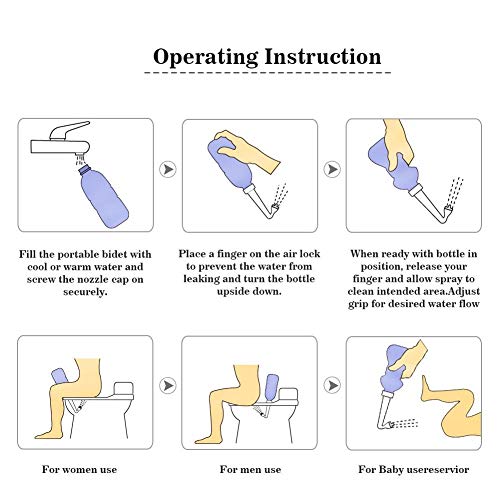 Operating Instruction

Fill the portable bidet with cool or warm water and screw the nozzle cap on securely.

Place a finger on the air lock to prevent the water from leaking and turn the bottle upside down.

When ready with bottle in position, release your finger and allow spray to clean intended area.Adjust grip for desired water flow

For women use

For men use

For Baby usereservior